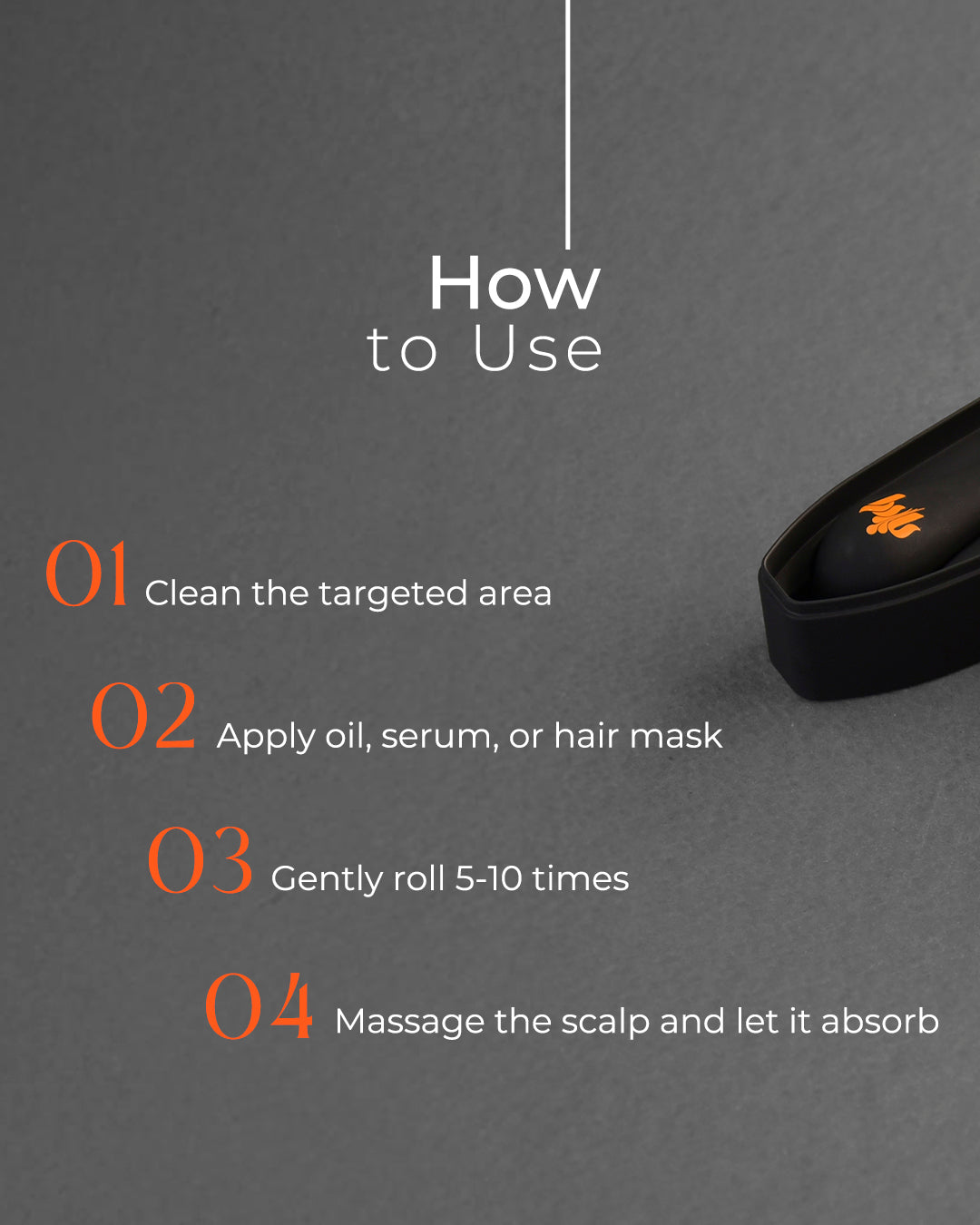 How
to Use

01 Clean the targeted area

02 Apply oil, serum, or hair mask

03 Gently roll 5-10 times

04 Massage the scalp and let it absorb